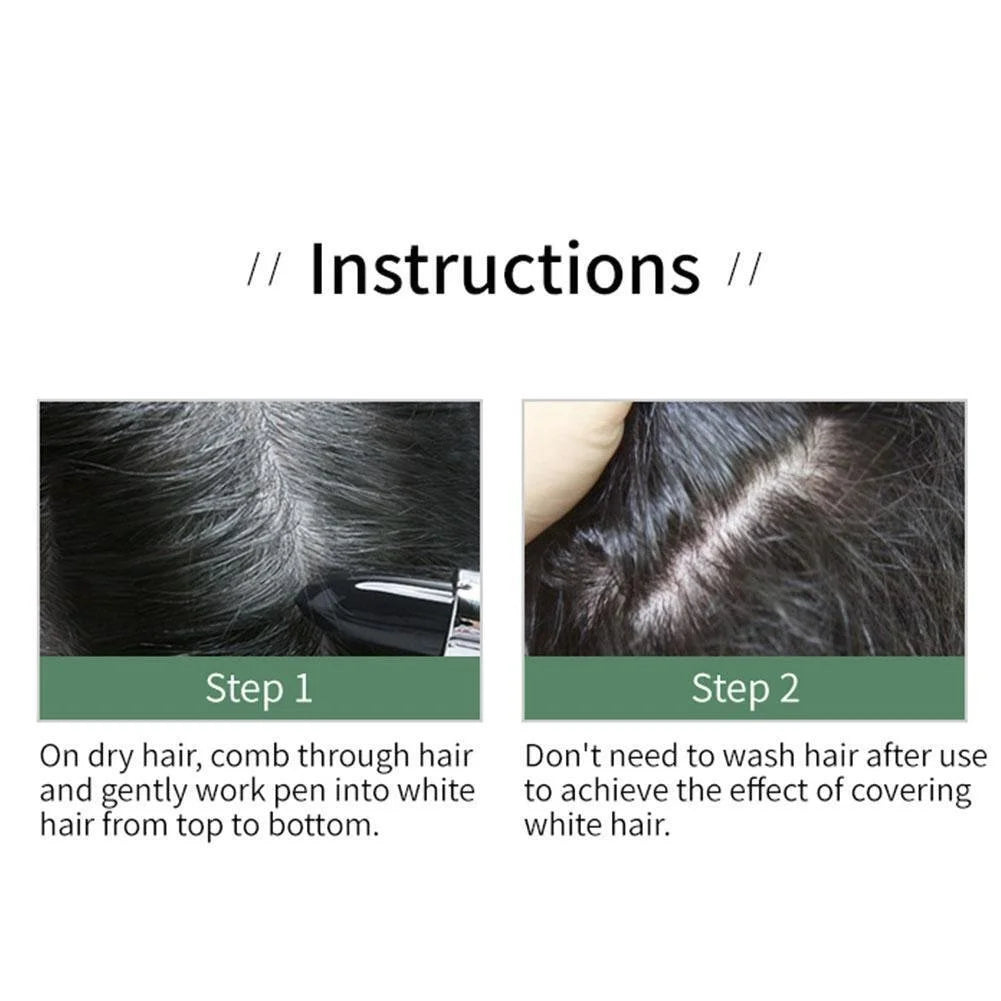 // Instructions //

Step 1

On dry hair, comb through hair and gently work pen into white hair from top to bottom.

Step 2

Don't need to wash hair after use to achieve the effect of covering white hair.